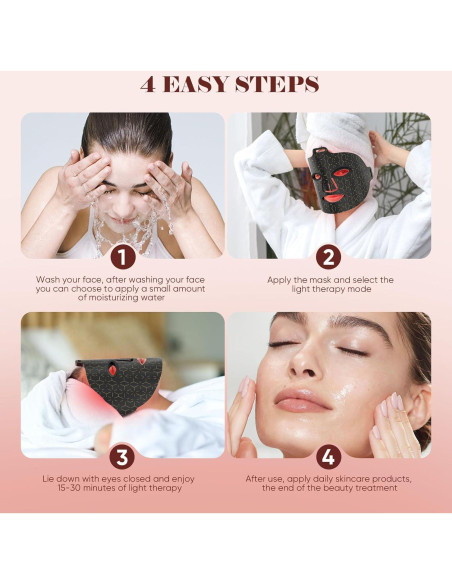 4 EASY STEPS

1

Wash your face, after washing your face you can choose to apply a small amount of moisturizing water

2

Apply the mask and select the light therapy mode

3

Lie down with eyes closed and enjoy 15-30 minutes of light therapy

4

After use, apply daily skincare products, the end of the beauty treatment