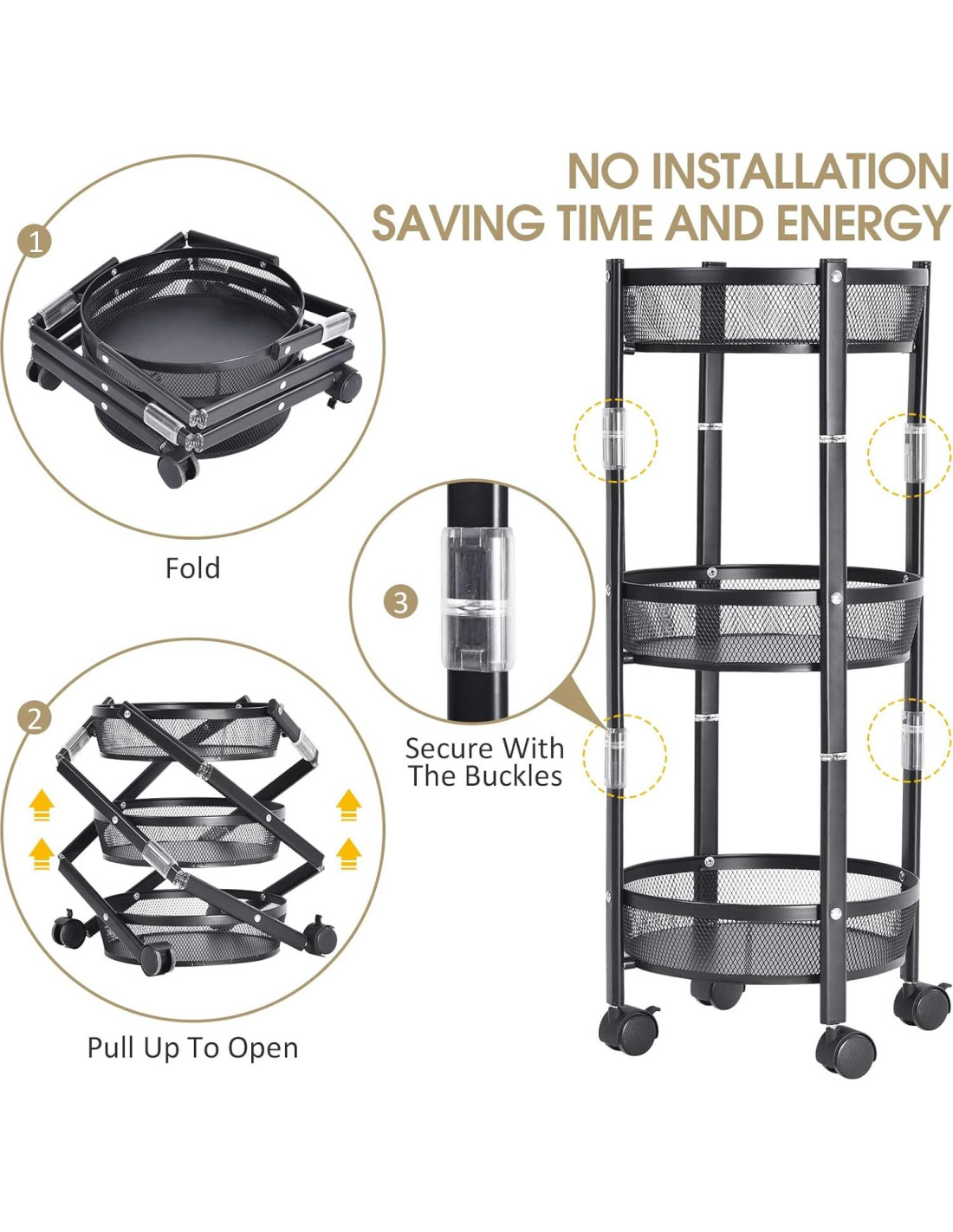 NO INSTALLATION
SAVING TIME AND ENERGY

1

Fold

2

Pull Up To Open

3

Secure With The Buckles