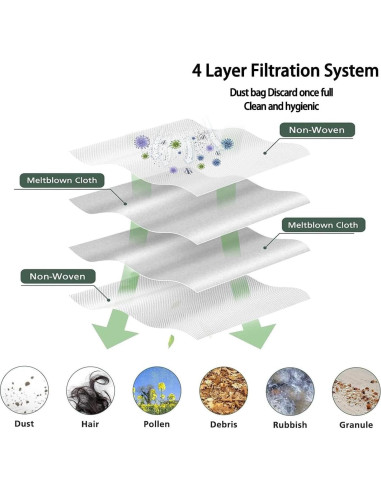 4 Layer Filtration System

Dust bag Discard once full
Clean and hygienic

Non-Woven

Meltblown Cloth

Meltblown Cloth

Non-Woven

Dust

Hair

Pollen

Debris

Rubbish

Granule