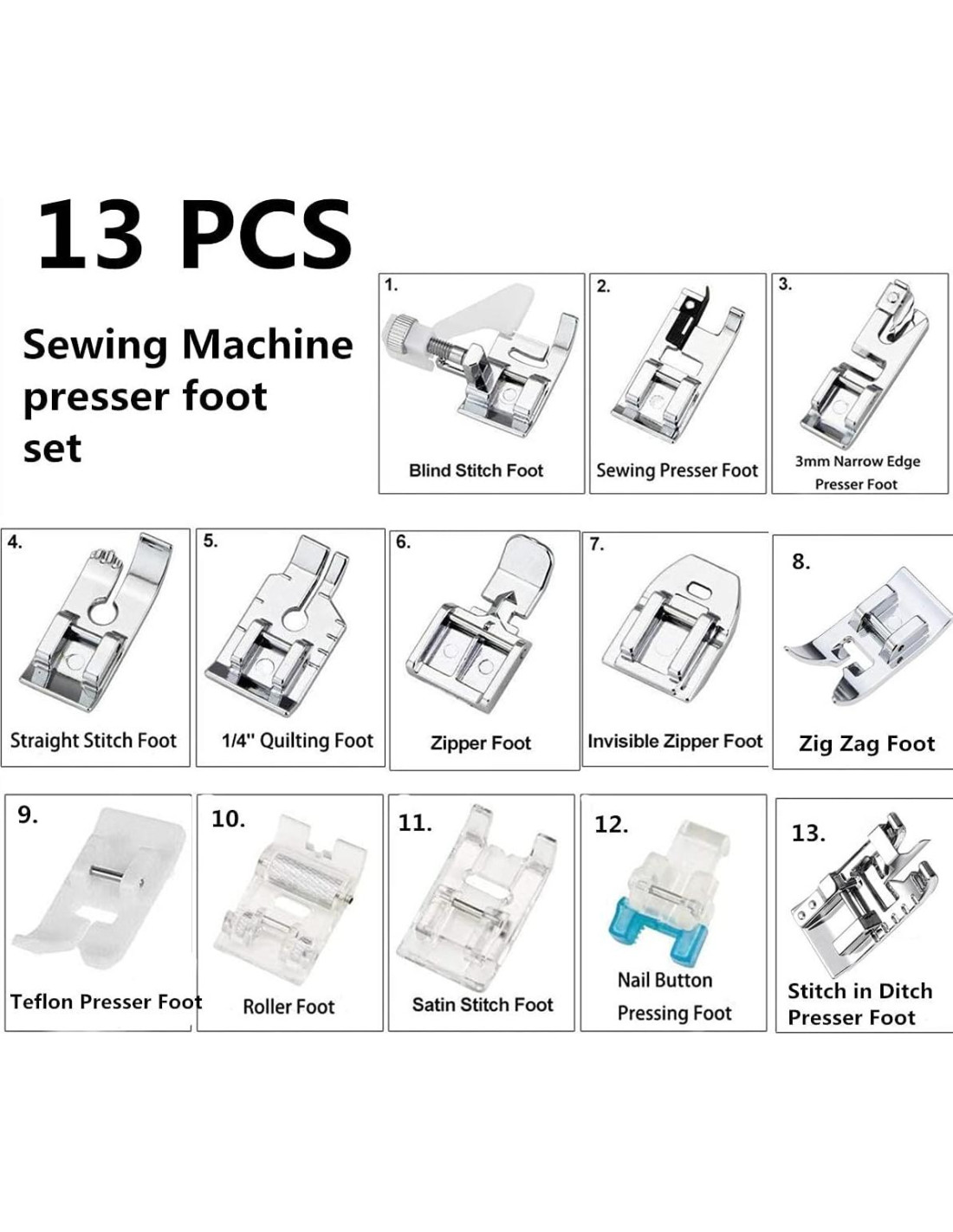 13 PCS

Sewing Machine presser foot set

1.
Blind Stitch Foot

2.
Sewing Presser Foot

3.
3mm Narrow Edge Presser Foot

4.
Straight Stitch Foot

5.
1/4" Quilting Foot

6.
Zipper Foot

7.
Invisible Zipper Foot

8.
Zig Zag Foot

9.
Teflon Presser Foot

10.
Roller Foot

11.
Satin Stitch Foot

12.
Nail Button Pressing Foot

13.
Stitch in Ditch Presser Foot