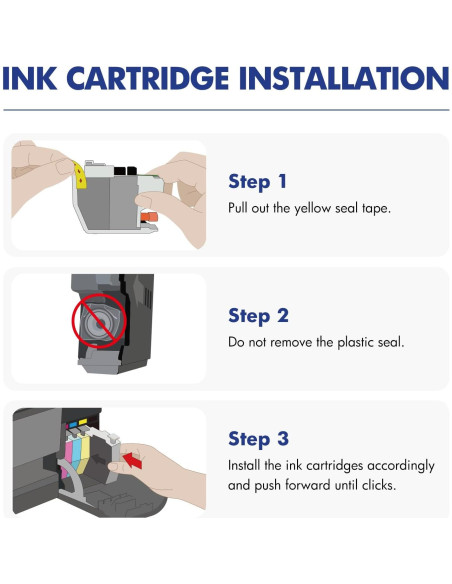 INK CARTRIDGE INSTALLATION

Step 1
Pull out the yellow seal tape.

Step 2
Do not remove the plastic seal.

Step 3
Install the ink cartridges accordingly and push forward until clicks.