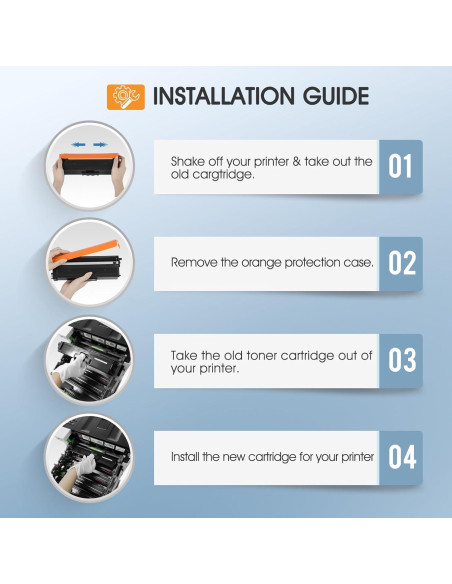 INSTALLATION GUIDE

Shake off your printer & take out the old cargtridge.

01

Remove the orange protection case.

02

Take the old toner cartridge out of your printer.

03

Install the new cartridge for your printer

04