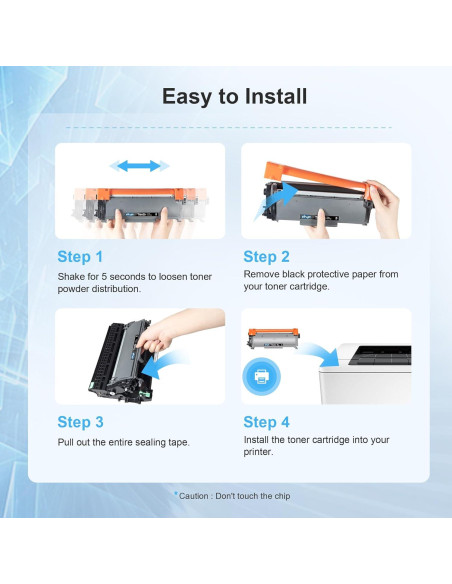 Easy to Install

Step 1
Shake for 5 seconds to loosen toner powder distribution.

Step 2
Remove black protective paper from your toner cartridge.

Step 3
Pull out the entire sealing tape.

Step 4
Install the toner cartridge into your printer.

*Caution : Don't touch the chip