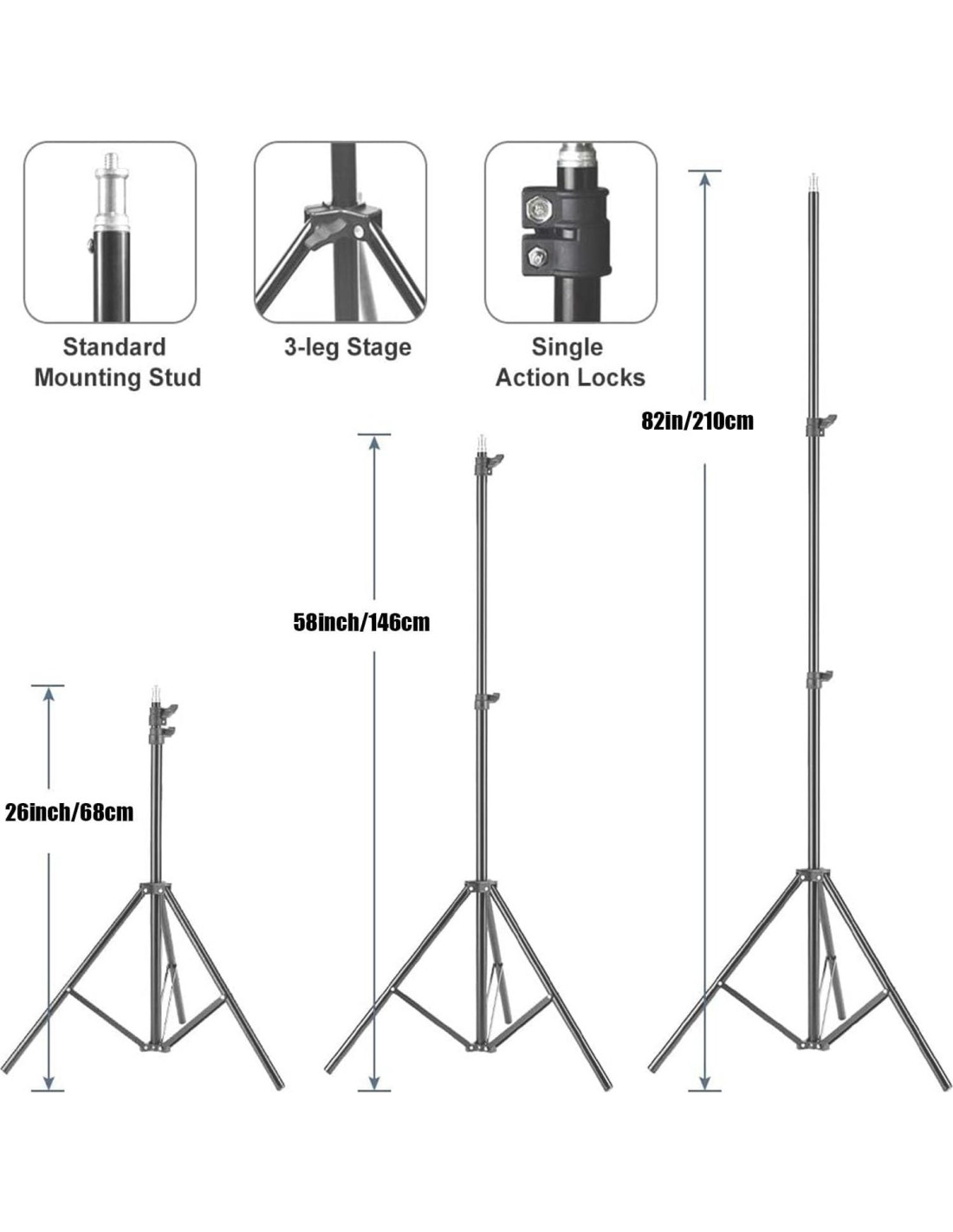 Standard Mounting Stud

3-leg Stage

Single Action Locks

82in/210cm

58inch/146cm

26inch/68cm