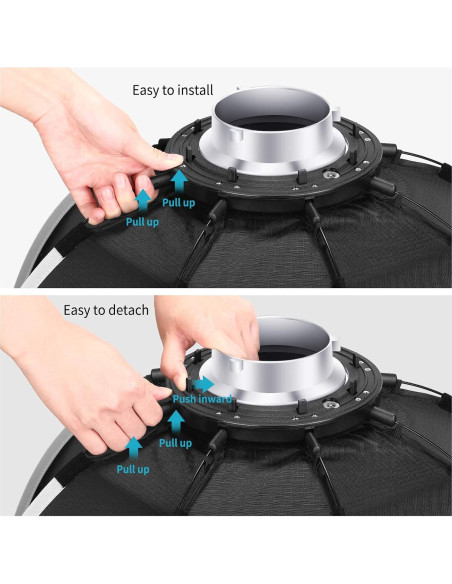 Easy to install

Pull up

Pull up

Easy to detach

Push inward

Pull up

Pull up