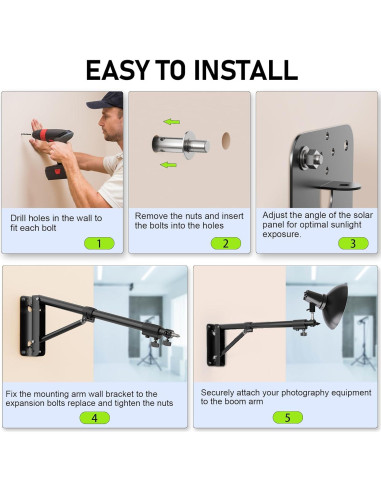 EASY TO INSTALL

Drill holes in the wall to fit each bolt

1

Remove the nuts and insert the bolts into the holes

2

Adjust the angle of the solar panel for optimal sunlight exposure.

3

Fix the mounting arm wall bracket to the expansion bolts replace and tighten the nuts

4

Securely attach your photography equipment to the boom arm

5