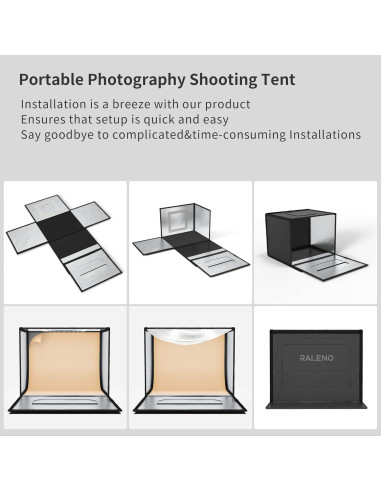 Portable Photography Shooting Tent

Installation is a breeze with our product
Ensures that setup is quick and easy
Say goodbye to complicated&time-consuming Installations

RALENO