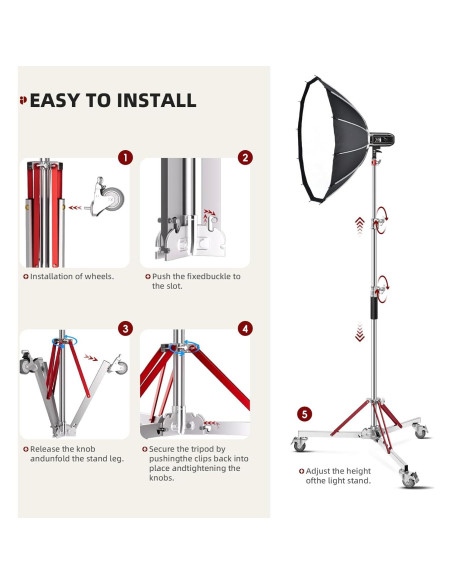 EASY TO INSTALL

1

Installation of wheels.

2

Push the fixedbuckle to the slot.

3

Release the knob andunfold the stand leg.

4

Secure the tripod by pushingthe clips back into place andtightening the knobs.

5

Adjust the height ofthe light stand.