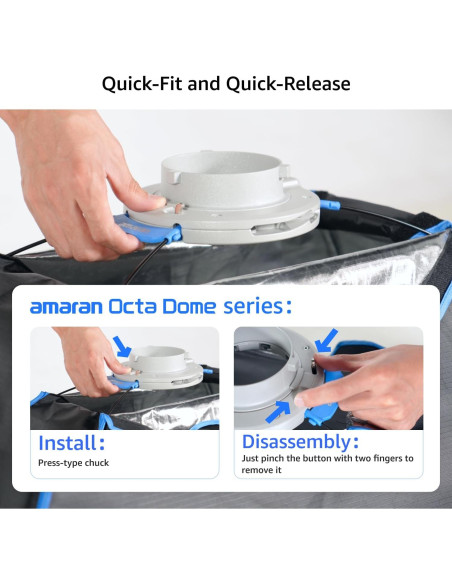 Quick-Fit and Quick-Release

amaran Octa Dome series:

Install:
Press-type chuck

Disassembly:
Just pinch the button with two fingers to remove it