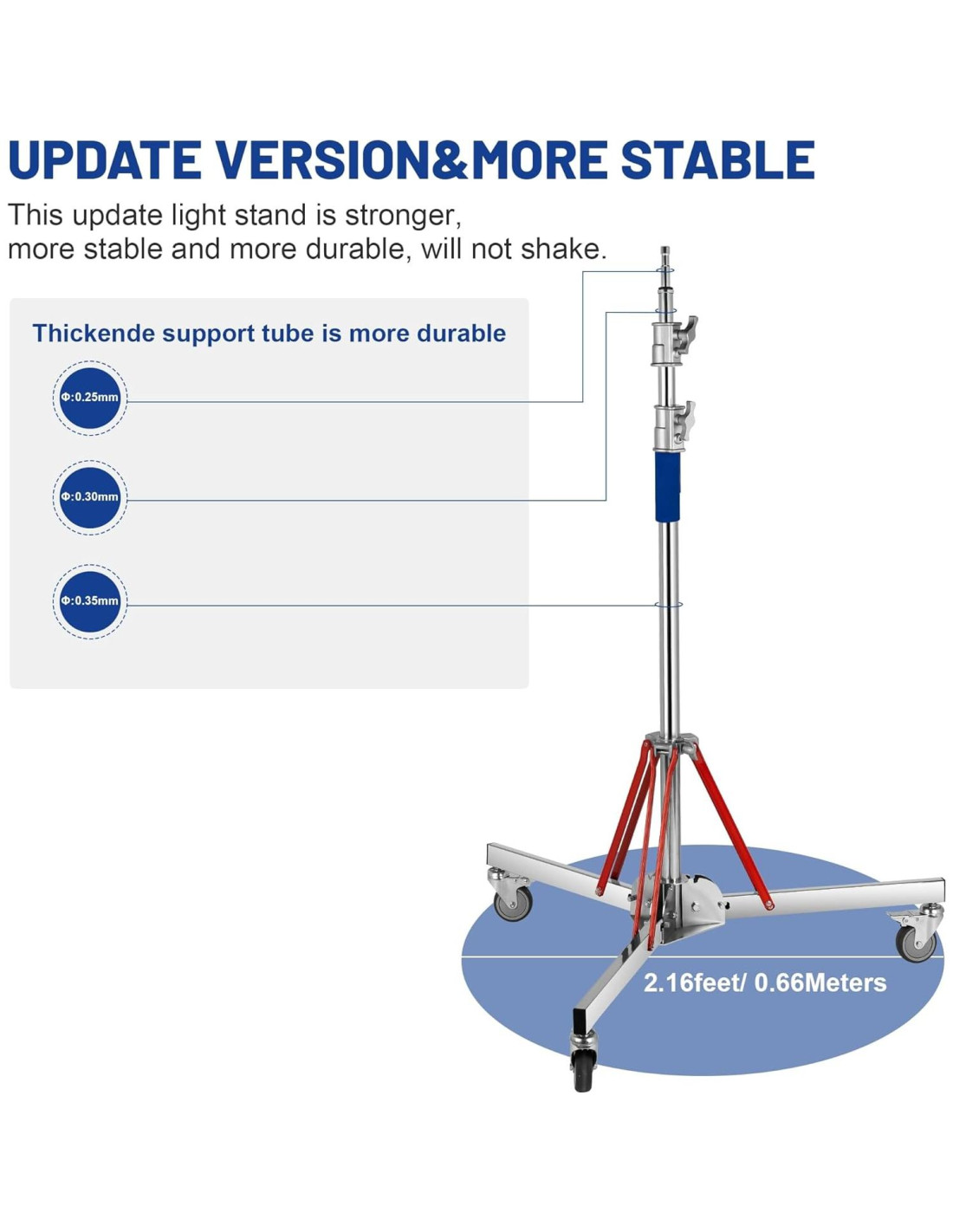 UPDATE VERSION&MORE STABLE

This update light stand is stronger, more stable and more durable, will not shake.

Thickende support tube is more durable

Φ:0.25mm

Φ:0.30mm

Φ:0.35mm

2.16feet/ 0.66Meters