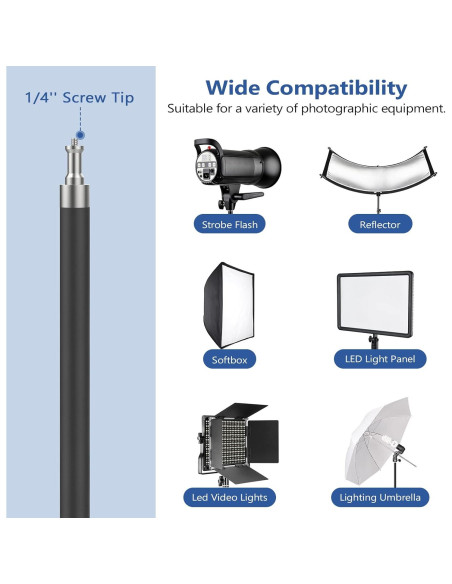 1/4'' Screw Tip

Wide Compatibility

Suitable for a variety of photographic equipment.

Strobe Flash

Reflector

Softbox

LED Light Panel

Led Video Lights

Lighting Umbrella