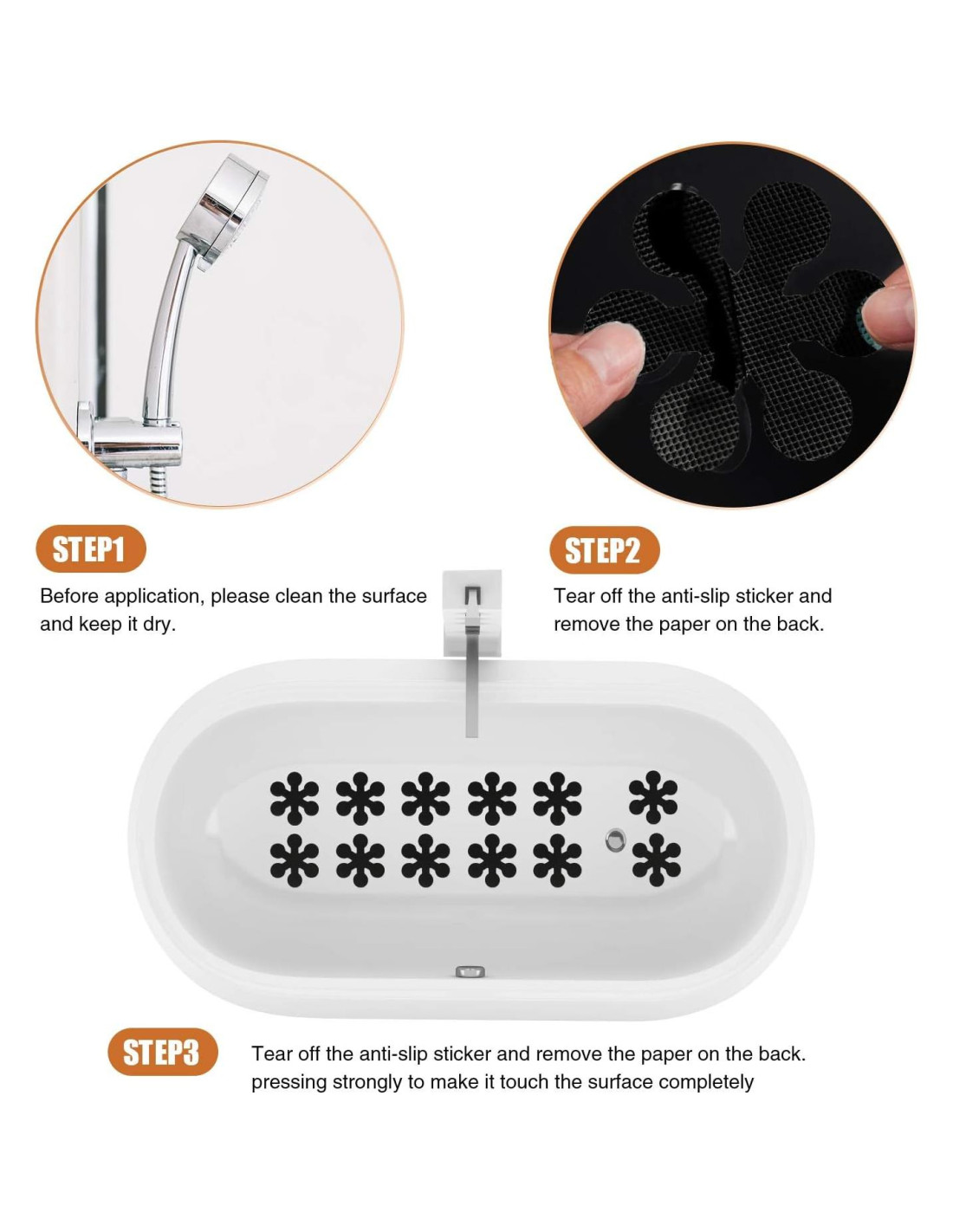 STEP1

Before application, please clean the surface and keep it dry.

STEP2

Tear off the anti-slip sticker and remove the paper on the back.

STEP3

Tear off the anti-slip sticker and remove the paper on the back. pressing strongly to make it touch the surface completely