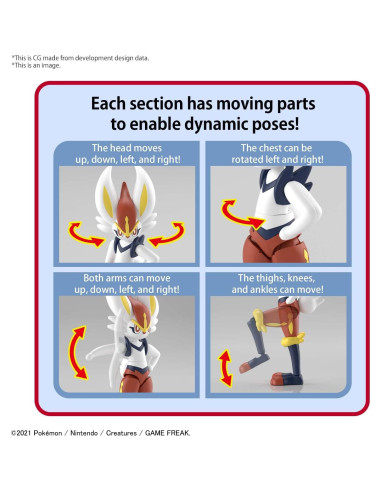 *This is CG made from development design data.
*This is an image.

Each section has moving parts to enable dynamic poses!

The head moves up, down, left, and right!

The chest can be rotated left and right!

Both arms can move up, down, left, and right!

The thighs, knees, and ankles can move!

©2021 Pokémon / Nintendo / Creatures / GAME FREAK.