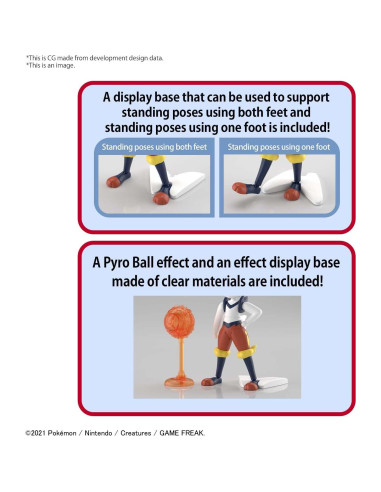 *This is CG made from development design data.
*This is an image.

A display base that can be used to support standing poses using both feet and standing poses using one foot is included!

Standing poses using both feet

Standing poses using one foot

A Pyro Ball effect and an effect display base made of clear materials are included!

©2021 Pokémon / Nintendo / Creatures / GAME FREAK.