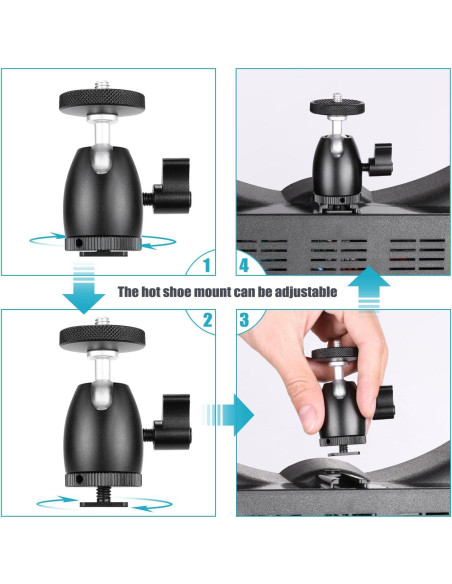 1

4

The hot shoe mount can be adjustable

2

3