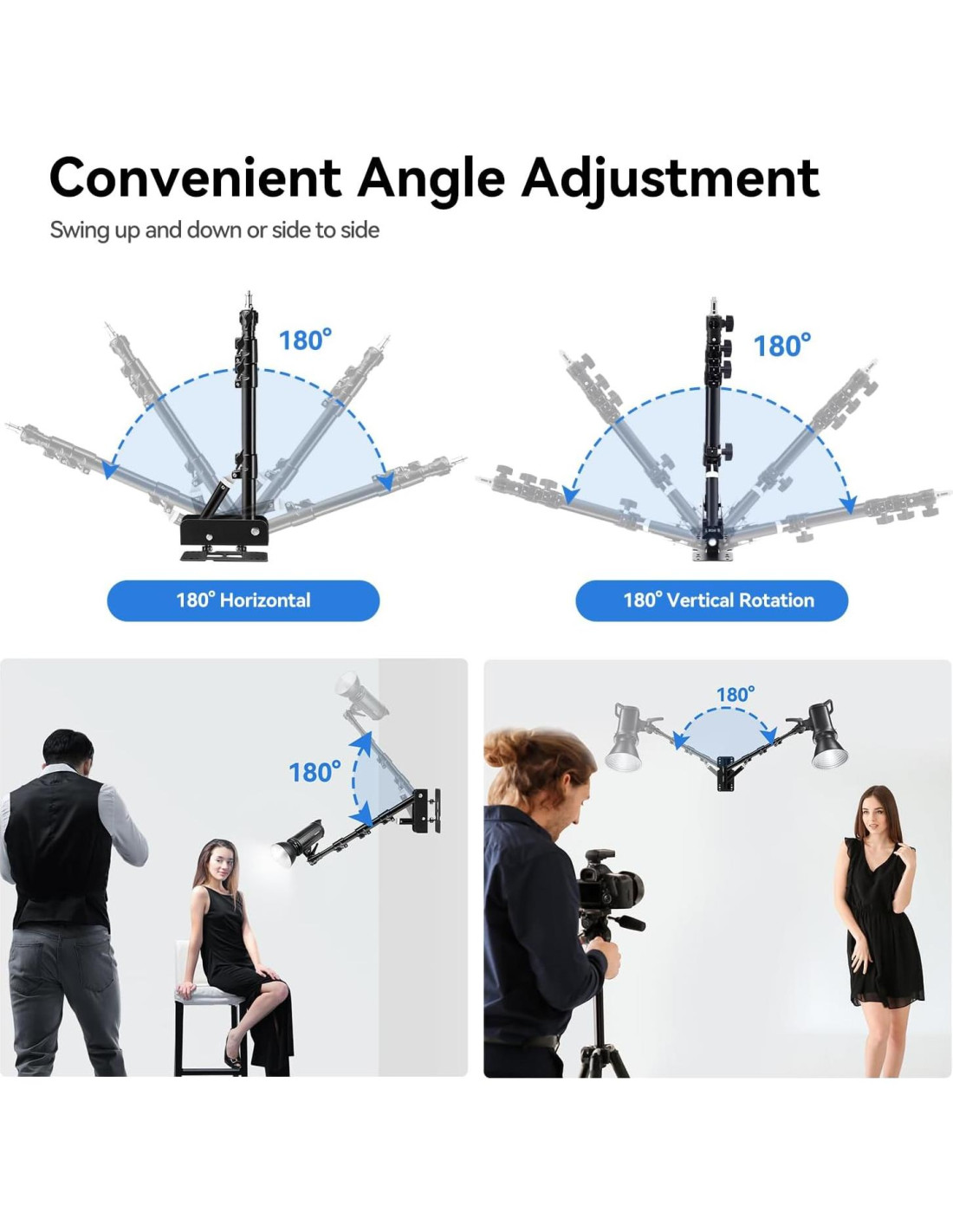 Convenient Angle Adjustment

Swing up and down or side to side

180°

180°

180° Horizontal

180° Vertical Rotation

180°

180°