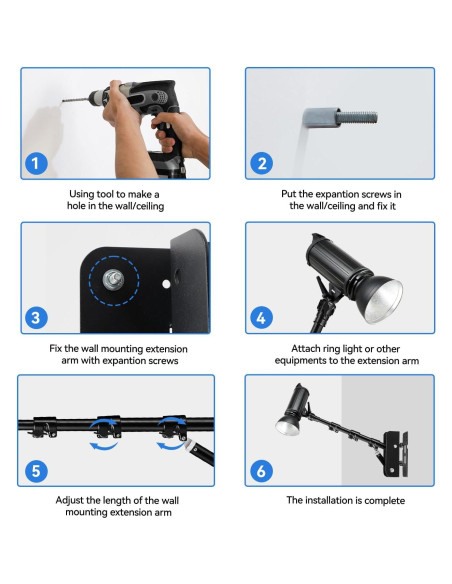 1

Using tool to make a hole in the wall/ceiling

2

Put the expantion screws in the wall/ceiling and fix it

3

Fix the wall mounting extension arm with expantion screws

4

Attach ring light or other equipments to the extension arm

5

Adjust the length of the wall mounting extension arm

6

The installation is complete