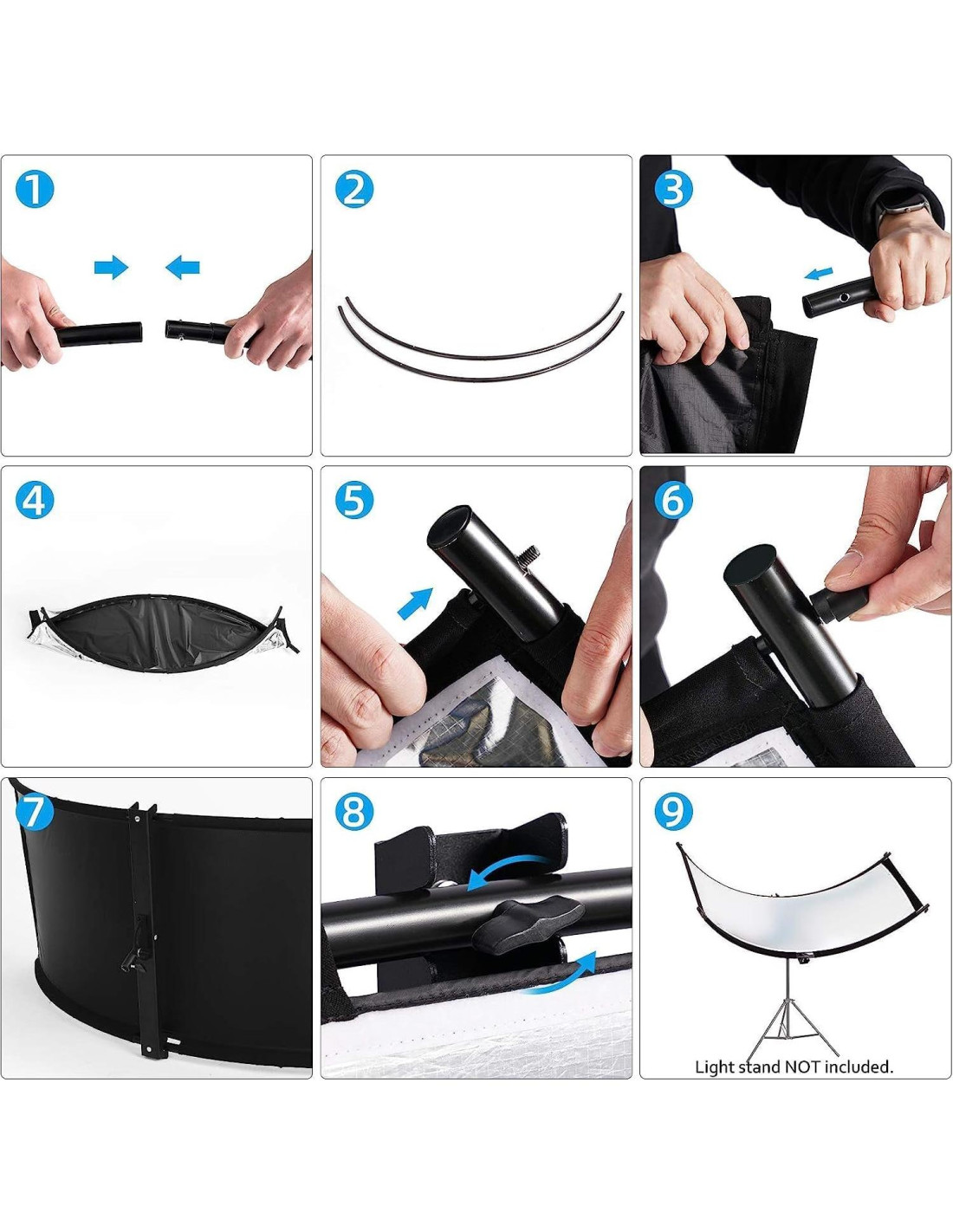 1

2

3

4

5

6

7

8

9

Light stand NOT included.