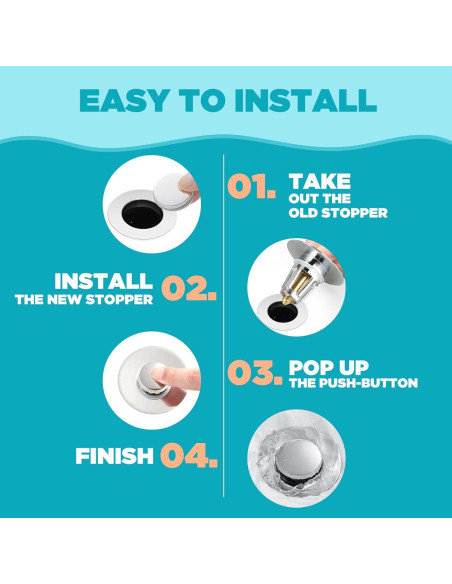 EASY TO INSTALL

01. TAKE OUT THE OLD STOPPER

INSTALL THE NEW STOPPER 02.

03. POP UP THE PUSH-BUTTON

FINISH 04.