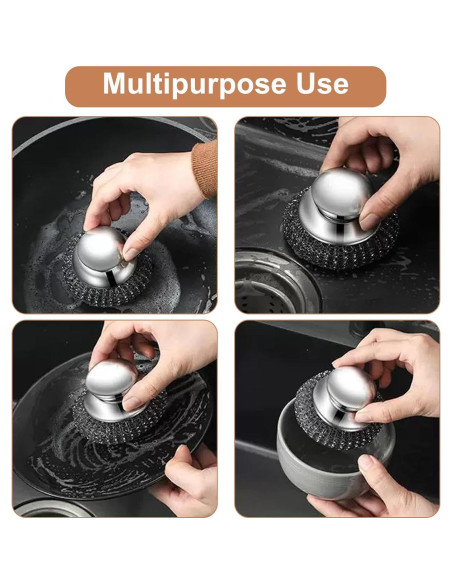 Multipurpose Use