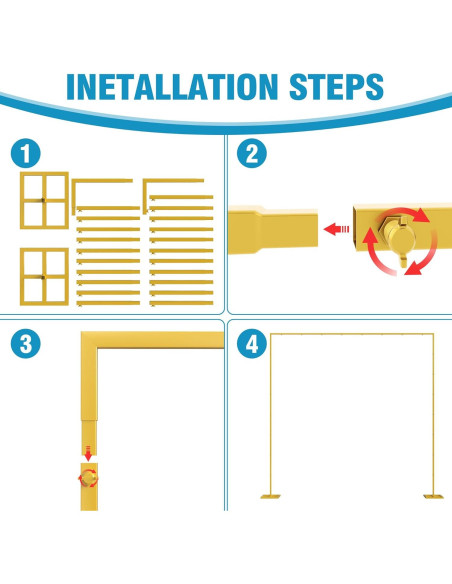 INETALLATION STEPS

1

2

3

4