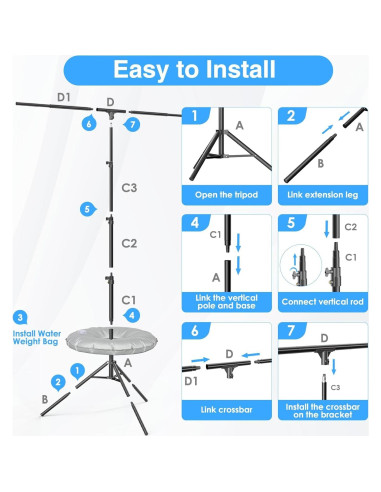 Easy to Install

D1
D
6
7
C3
5
C2
C1
4
3
Install Water Weight Bag
A
1
2
B

1
A
Open the tripod

2
A
B
Link extension leg

4
C1
A
Link the vertical pole and base

5
C2
C1
Connect vertical rod

6
D
D1
Link crossbar

7
D
C3
Install the crossbar on the bracket