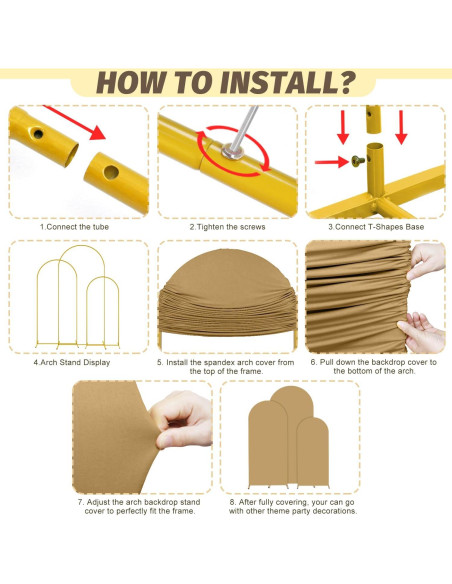 HOW TO INSTALL?

1.Connect the tube

2.Tighten the screws

3.Connect T-Shapes Base

4.Arch Stand Display

5. Install the spandex arch cover from the top of the frame.

6. Pull down the backdrop cover to the bottom of the arch.

7. Adjust the arch backdrop stand cover to perfectly fit the frame.

8. After fully covering, your can go with other theme party decorations.