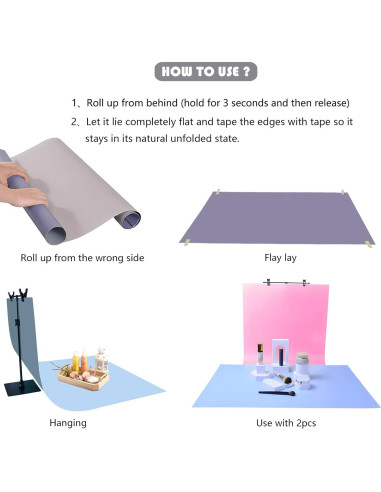 HOW TO USE ?

1、Roll up from behind (hold for 3 seconds and then release)

2、Let it lie completely flat and tape the edges with tape so it stays in its natural unfolded state.

Roll up from the wrong side

Flay lay

Hanging

Use with 2pcs