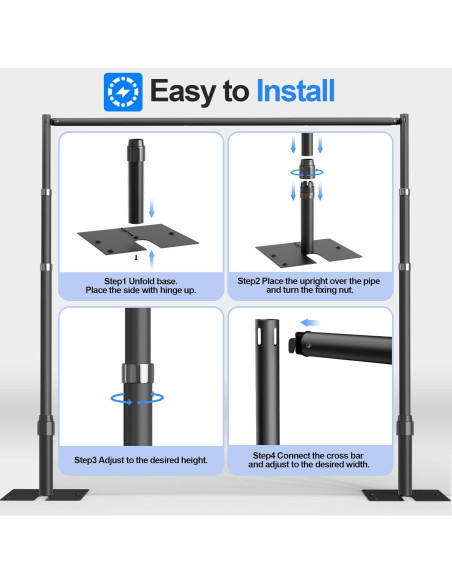 Easy to Install

Step1 Unfold base.
Place the side with hinge up.

Step2 Place the upright over the pipe and turn the fixing nut.

Step3 Adjust to the desired height.

Step4 Connect the cross bar and adjust to the desired width.