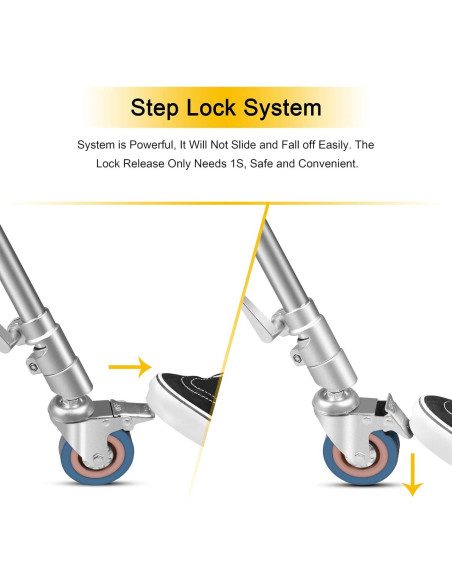 Step Lock System

System is Powerful, It Will Not Slide and Fall off Easily. The Lock Release Only Needs 1S, Safe and Convenient.