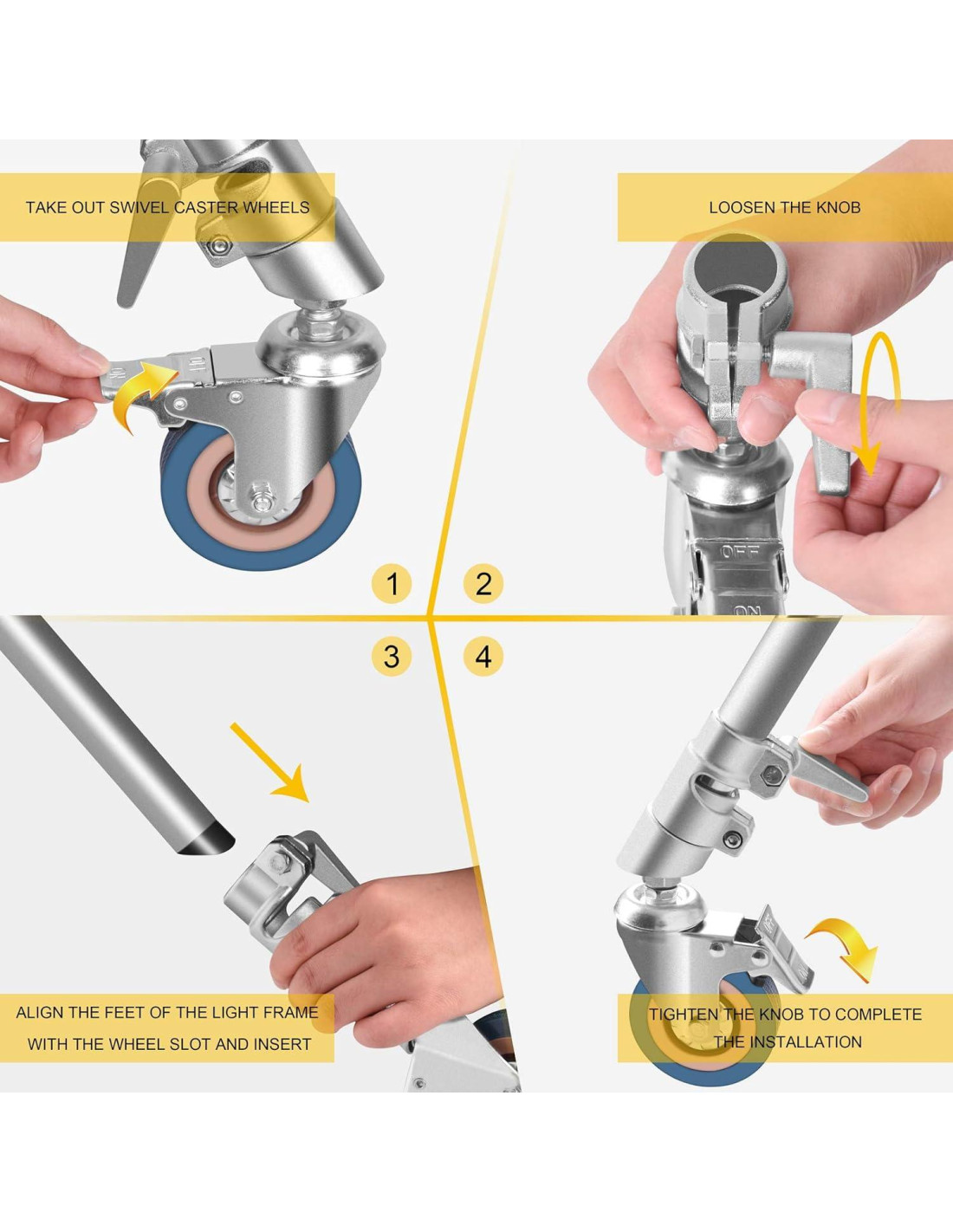 TAKE OUT SWIVEL CASTER WHEELS

LOOSEN THE KNOB

OFF

ON

1

2

3

4

ALIGN THE FEET OF THE LIGHT FRAME WITH THE WHEEL SLOT AND INSERT

TIGHTEN THE KNOB TO COMPLETE THE INSTALLATION