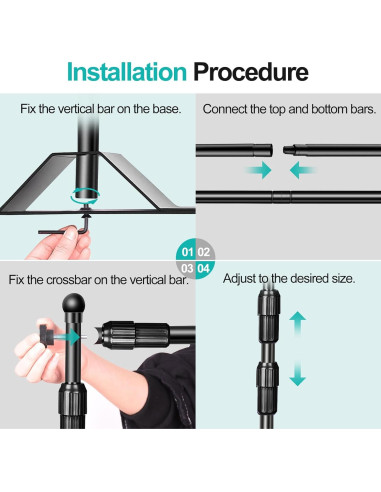 Installation Procedure

Fix the vertical bar on the base.

Connect the top and bottom bars.

01 02
03 04

Fix the crossbar on the vertical bar.

Adjust to the desired size.