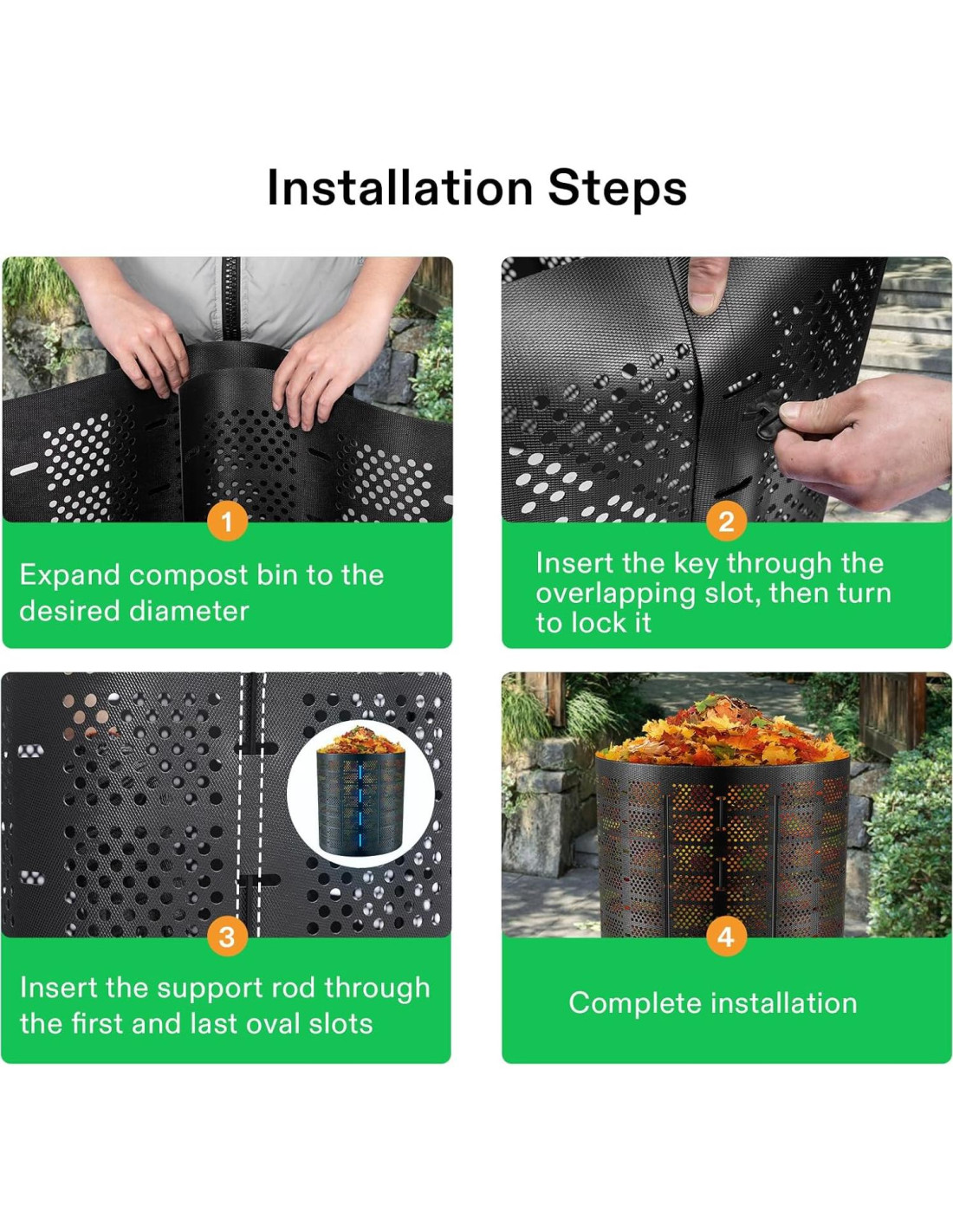 Installation Steps

1

Expand compost bin to the desired diameter

2

Insert the key through the overlapping slot, then turn to lock it

3

Insert the support rod through the first and last oval slots

4

Complete installation