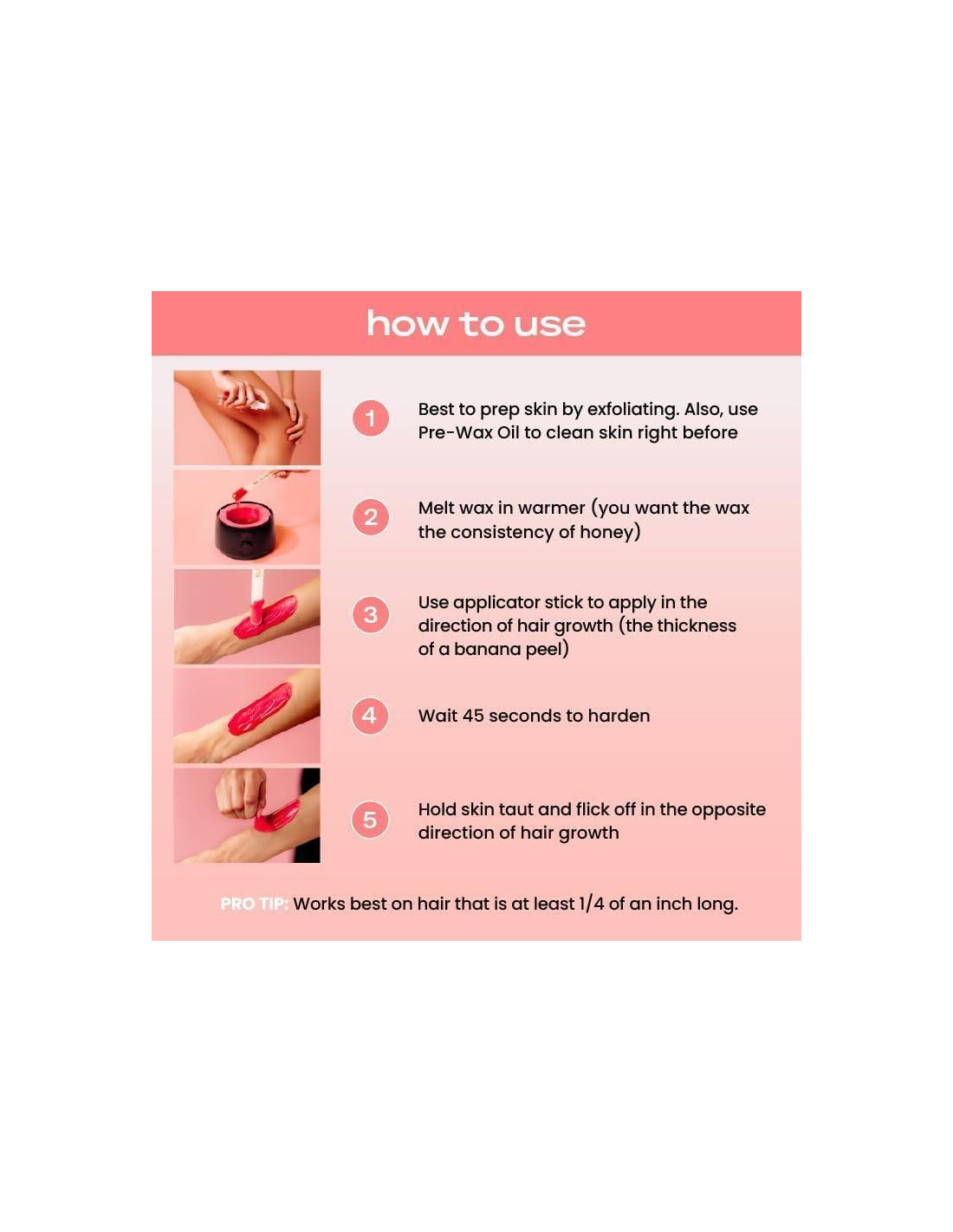 how to use

1 Best to prep skin by exfoliating. Also, use Pre-Wax Oil to clean skin right before

2 Melt wax in warmer (you want the wax the consistency of honey)

3 Use applicator stick to apply in the direction of hair growth (the thickness of a banana peel)

4 Wait 45 seconds to harden

5 Hold skin taut and flick off in the opposite direction of hair growth

PRO TIP: Works best on hair that is at least 1/4 of an inch long.