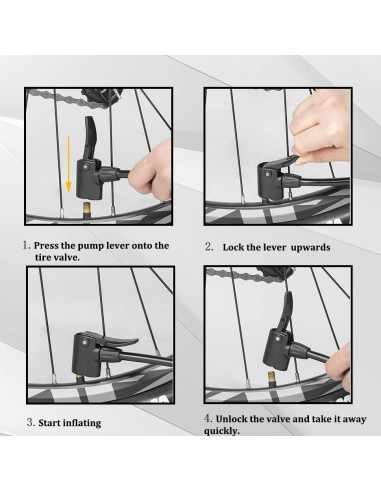 1. Press the pump lever onto the tire valve.

2. Lock the lever upwards

3. Start inflating

4. Unlock the valve and take it away quickly.