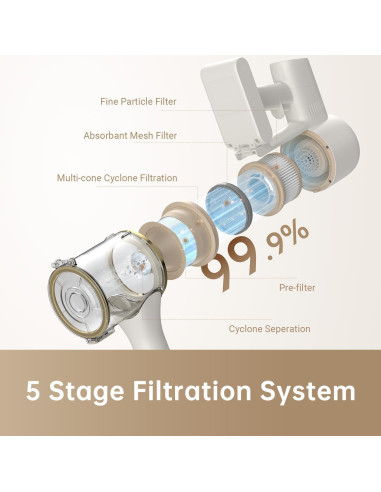 Fine Particle Filter

Absorbant Mesh Filter

Multi-cone Cyclone Filtration

99.9%

Pre-filter

Cyclone Seperation

5 Stage Filtration System