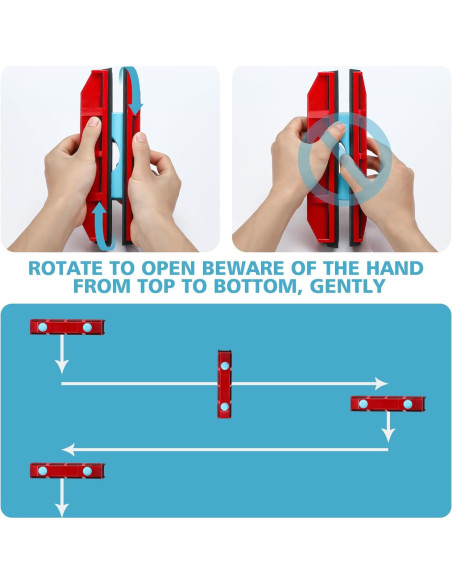 ROTATE TO OPEN BEWARE OF THE HAND
FROM TOP TO BOTTOM, GENTLY