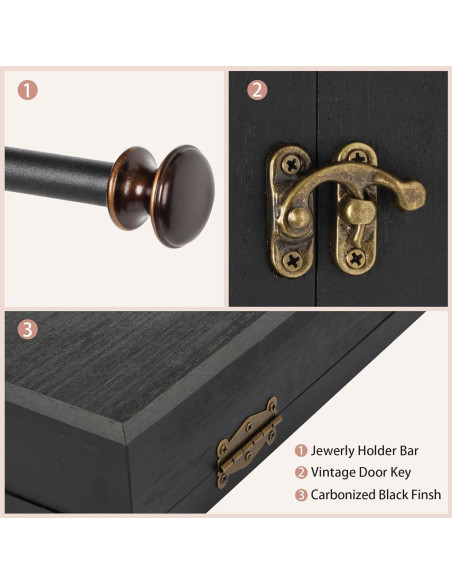 1

2

3

1 Jewerly Holder Bar
2 Vintage Door Key
3 Carbonized Black Finsh