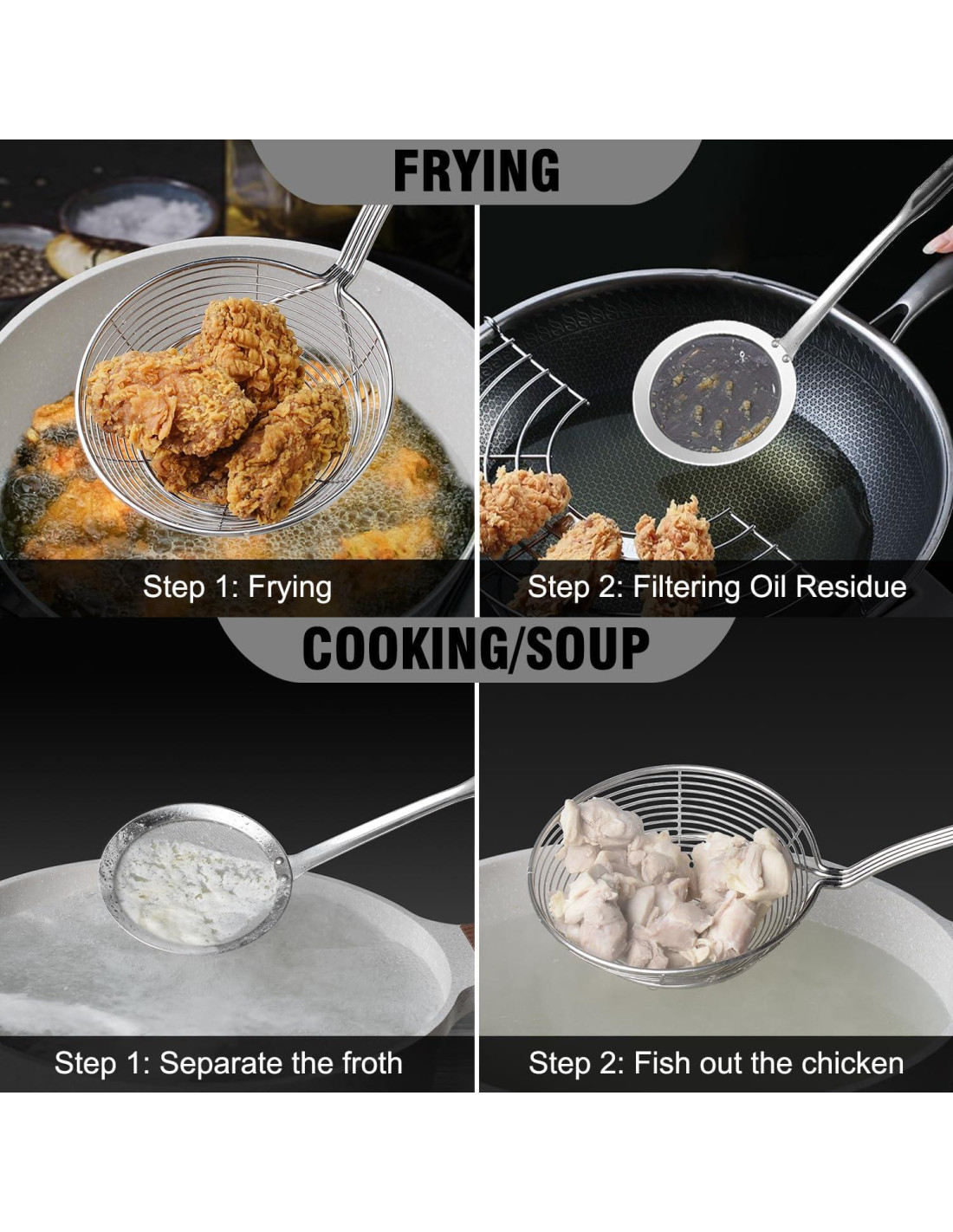 FRYING

Step 1: Frying

Step 2: Filtering Oil Residue

COOKING/SOUP

Step 1: Separate the froth

Step 2: Fish out the chicken