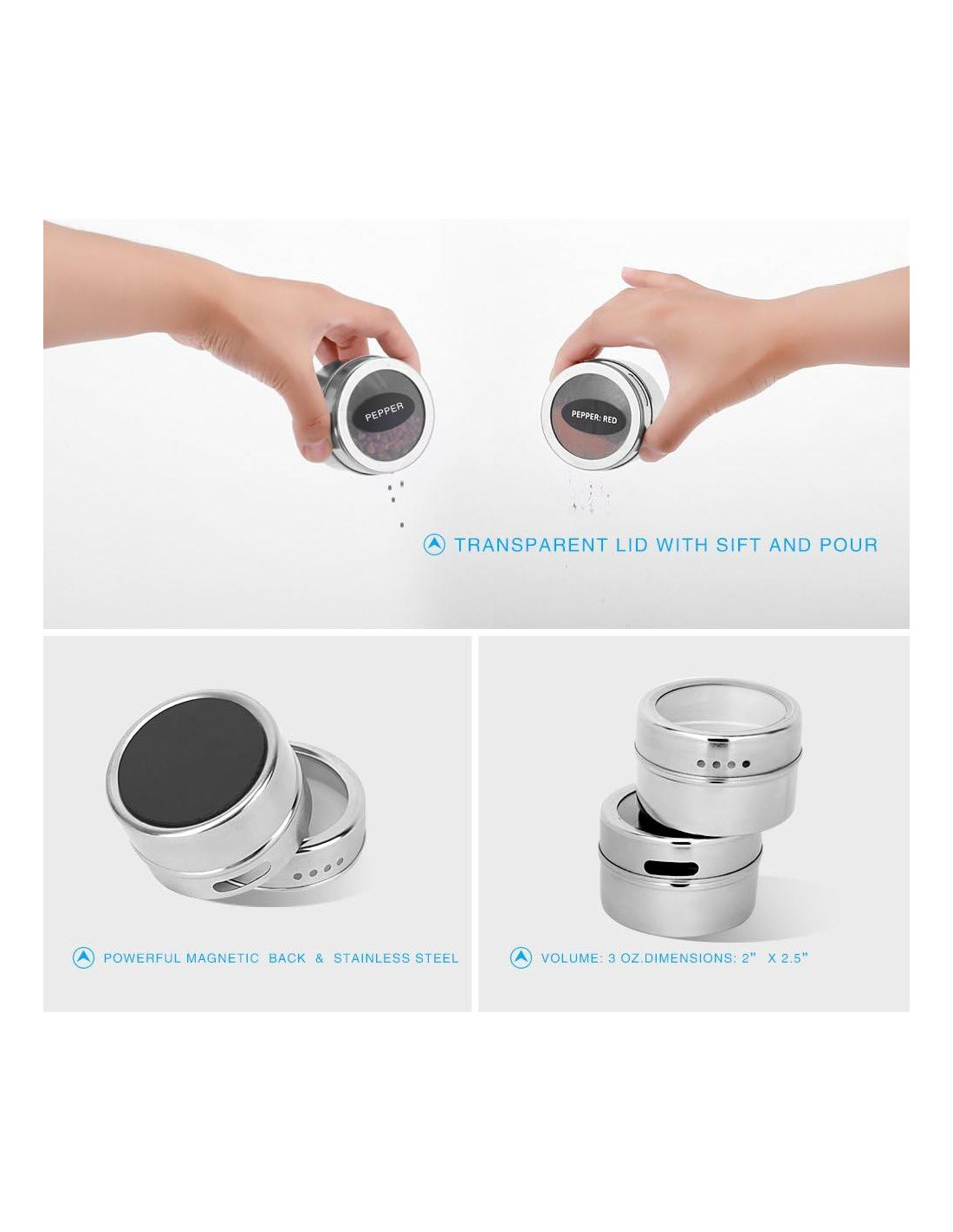 PEPPER

PEPPER: RED

TRANSPARENT LID WITH SIFT AND POUR

POWERFUL MAGNETIC BACK & STAINLESS STEEL

VOLUME: 3 OZ.DIMENSIONS: 2" X 2.5"