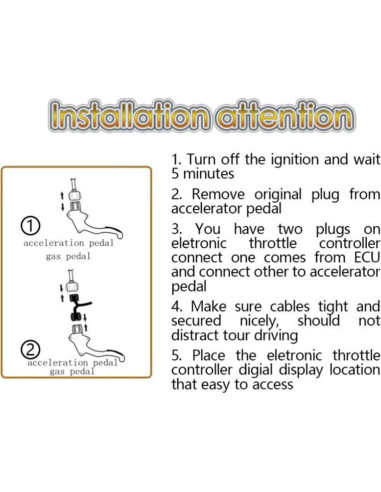 Installation attention

①
acceleration pedal
gas pedal

②
acceleration pedal
gas pedal

1. Turn off the ignition and wait 5 minutes

2. Remove original plug from accelerator pedal

3. You have two plugs on eletronic throttle controller connect one comes from ECU and connect other to accelerator pedal

4. Make sure cables tight and secured nicely, should not distract tour driving

5. Place the eletronic throttle controller digial display location that easy to access