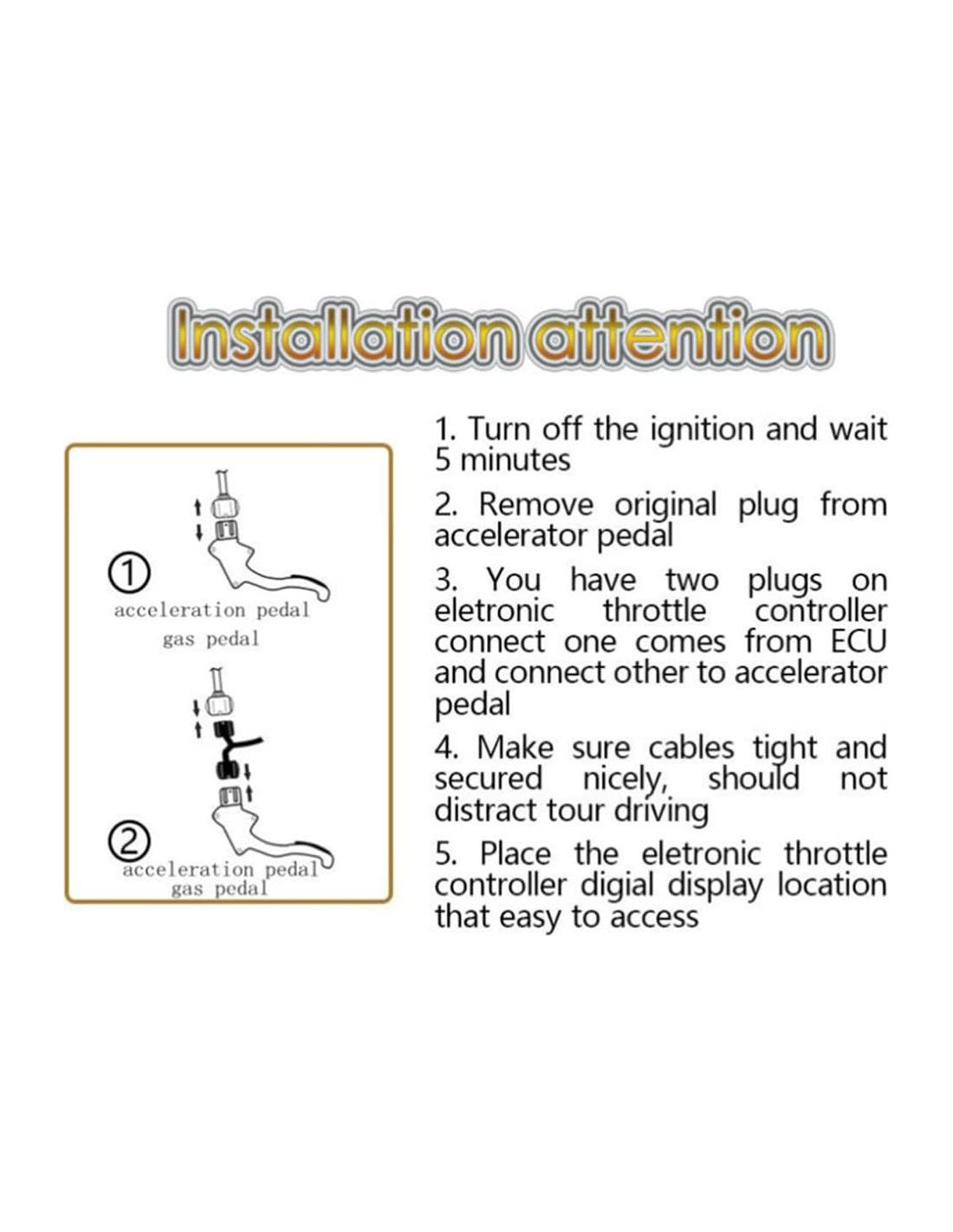 Installation attention

①
acceleration pedal
gas pedal

②
acceleration pedal
gas pedal

1. Turn off the ignition and wait 5 minutes

2. Remove original plug from accelerator pedal

3. You have two plugs on eletronic throttle controller connect one comes from ECU and connect other to accelerator pedal

4. Make sure cables tight and secured nicely, should not distract tour driving

5. Place the eletronic throttle controller digial display location that easy to access