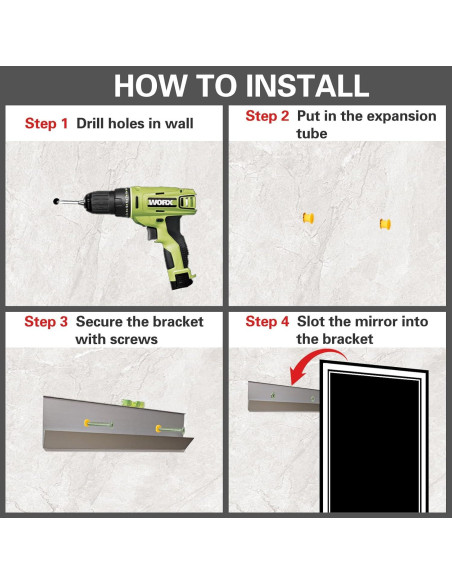 HOW TO INSTALL

Step 1 Drill holes in wall

WORX

Step 2 Put in the expansion tube

Step 3 Secure the bracket with screws

Step 4 Slot the mirror into the bracket