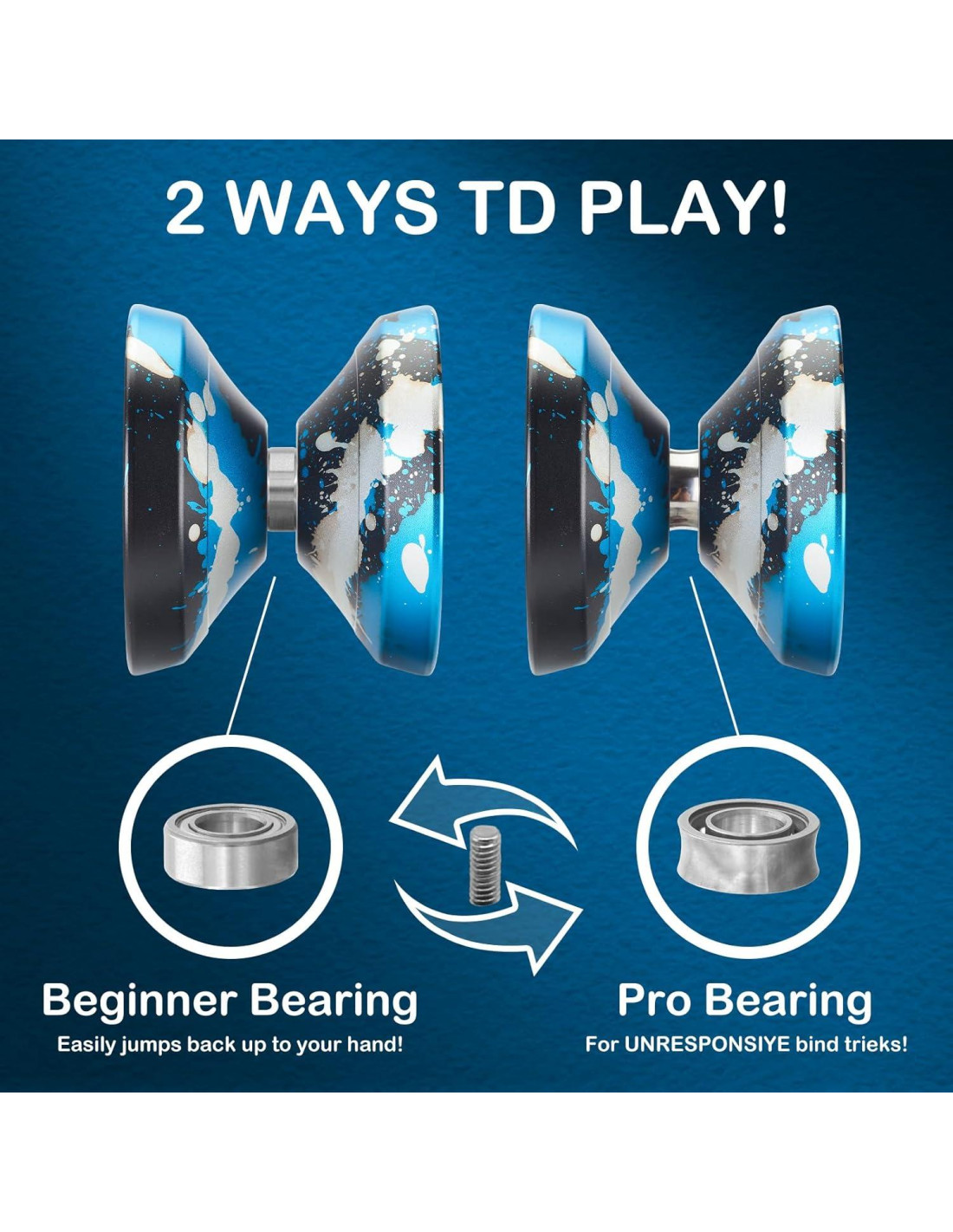 2 WAYS TD PLAY!

Beginner Bearing
Easily jumps back up to your hand!

Pro Bearing
For UNRESPONSIYE bind trieks!