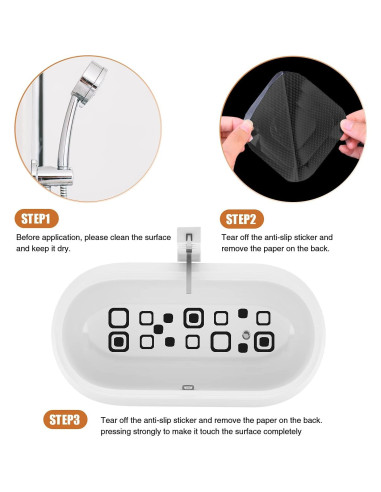 STEP1

Before application, please clean the surface and keep it dry.

STEP2

Tear off the anti-slip sticker and remove the paper on the back.

STEP3

Tear off the anti-slip sticker and remove the paper on the back. pressing strongly to make it touch the surface completely