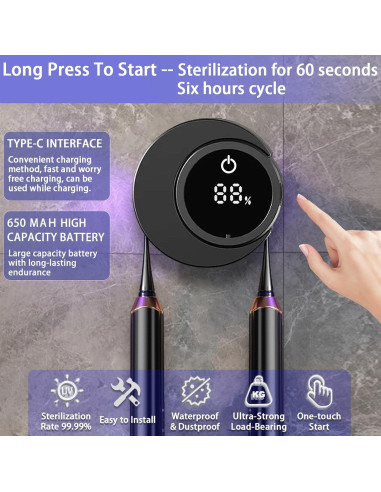 Long Press To Start -- Sterilization for 60 seconds
Six hours cycle

TYPE-C INTERFACE

Convenient charging method, fast and worry free charging, can be used while charging.

650 MAH HIGH CAPACITY BATTERY

Large capacity battery with long-lasting endurance

88%

UV

Sterilization Rate 99.99%

Easy to Install

Waterproof & Dustproof

KG

Ultra-Strong Load-Bearing

One-touch Start