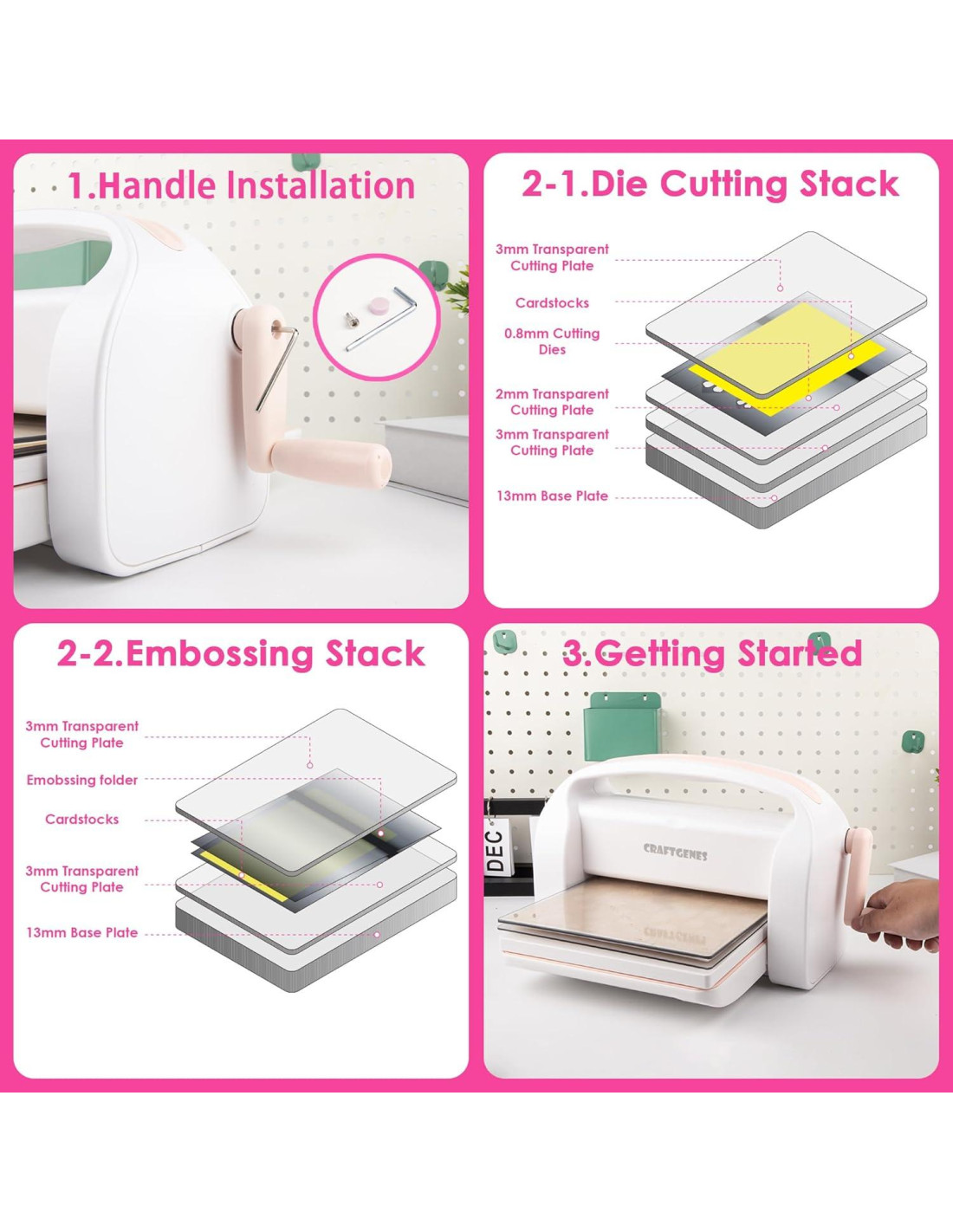 1.Handle Installation

2-1.Die Cutting Stack

3mm Transparent Cutting Plate

Cardstocks

0.8mm Cutting Dies

2mm Transparent Cutting Plate

3mm Transparent Cutting Plate

13mm Base Plate

2-2.Embossing Stack

3mm Transparent Cutting Plate

Emobssing folder

Cardstocks

3mm Transparent Cutting Plate

13mm Base Plate

3.Getting Started

DEC

CRAFTGENES

CRAFTGENES