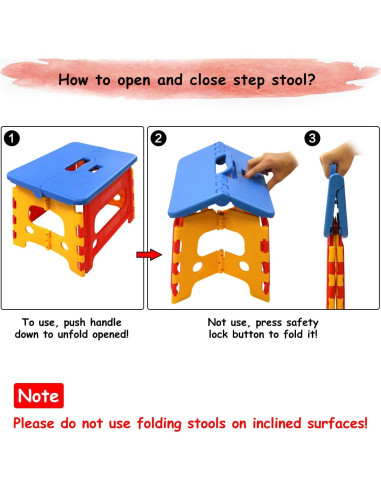 How to open and close step stool?

1

2

3

To use, push handle down to unfold opened!

Not use, press safety lock button to fold it!

Note

Please do not use folding stools on inclined surfaces!