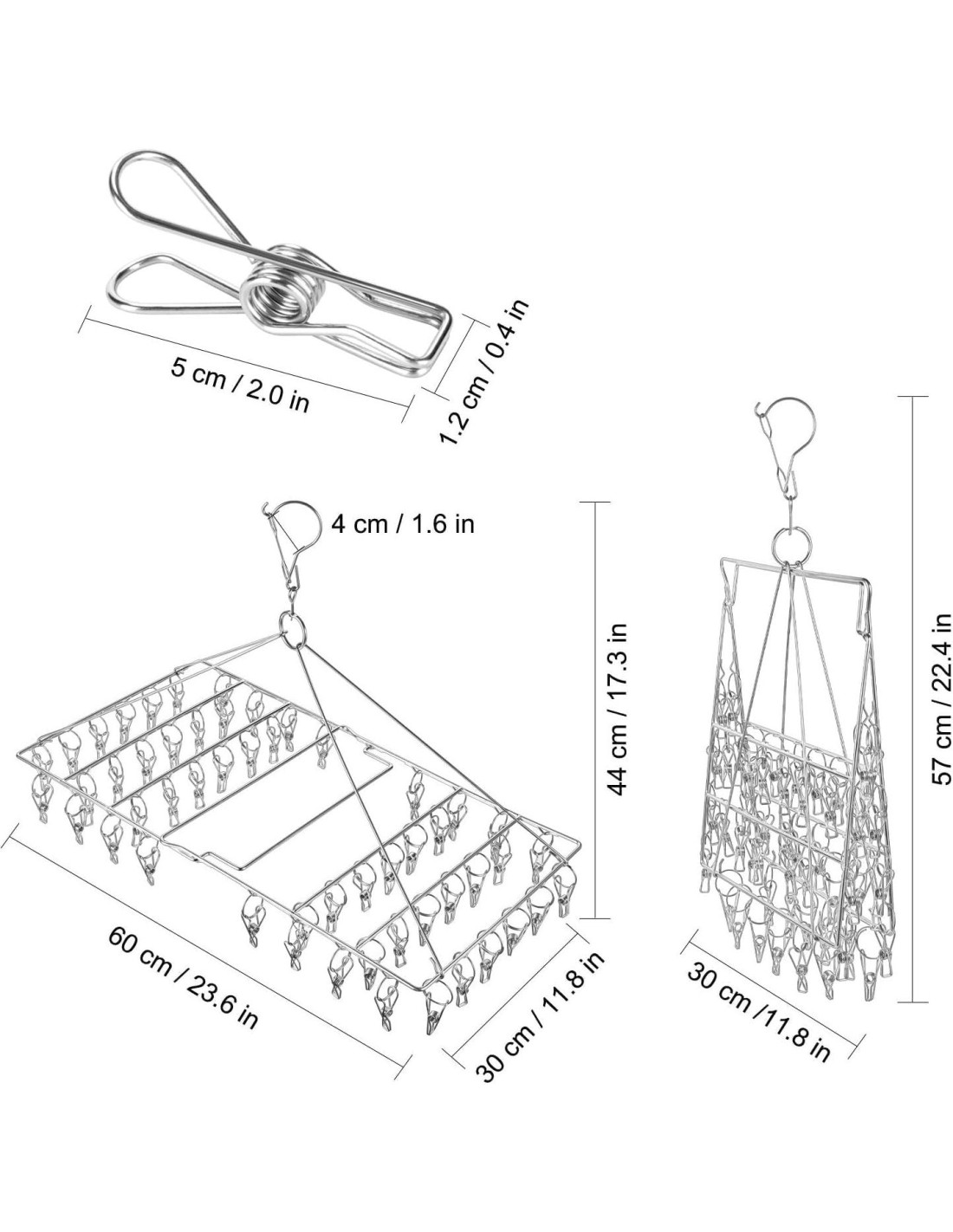 5 cm / 2.0 in

1.2 cm / 0.4 in

4 cm / 1.6 in

44 cm / 17.3 in

57 cm / 22.4 in

60 cm / 23.6 in

30 cm / 11.8 in

30 cm /11.8 in