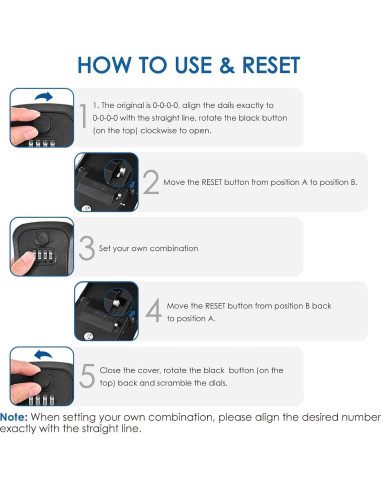 HOW TO USE & RESET

1 1. The original is 0-0-0-0, align the dails exactly to 0-0-0-0 with the straight line, rotate the black button (on the top) clockwise to open.

2 Move the RESET button from position A to position B.

3 Set your own combination

4 Move the RESET button from position B back to position A.

5 Close the cover, rotate the black button (on the top) back and scramble the dials.

Note: When setting your own combination, please align the desired number exactly with the straight line.